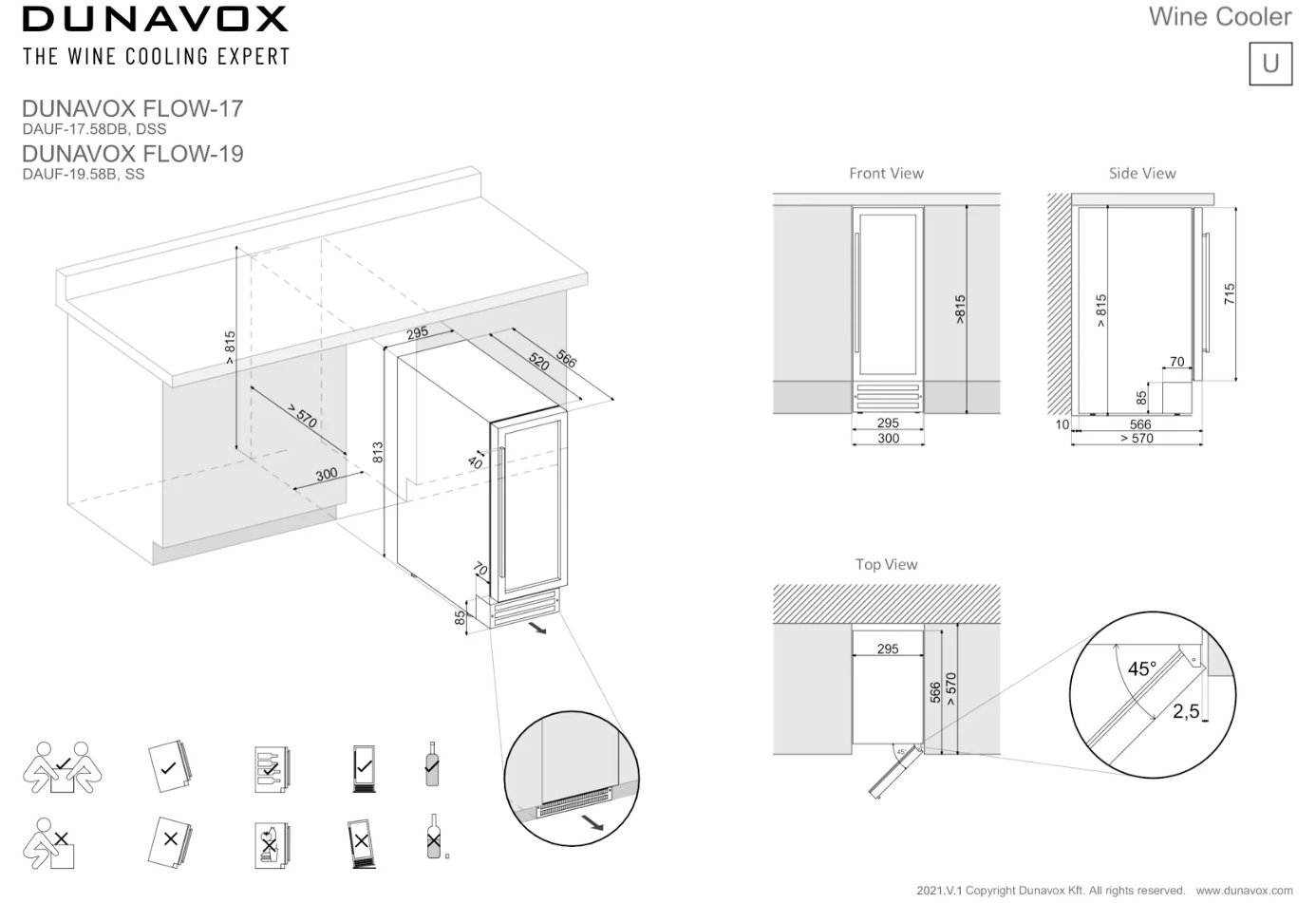 DUNAVOX
THE WINE COOLING EXPERT

Wine Cooler

U

DUNAVOX FLOW-17
DAUF-17.58DB, DSS
DUNAVOX FLOW-19
DAUF-19.58B, SS

> 815
> 570
300
295
520
566
813
40
70
85

Front View
>815
295
300

Side View
> 815
715
70
85
10
566
> 570

Top View
295
566
> 570
45°
45°
2,5

2021.V.1 Copyright Dunavox Kft. All rights reserved. www.dunavox.com